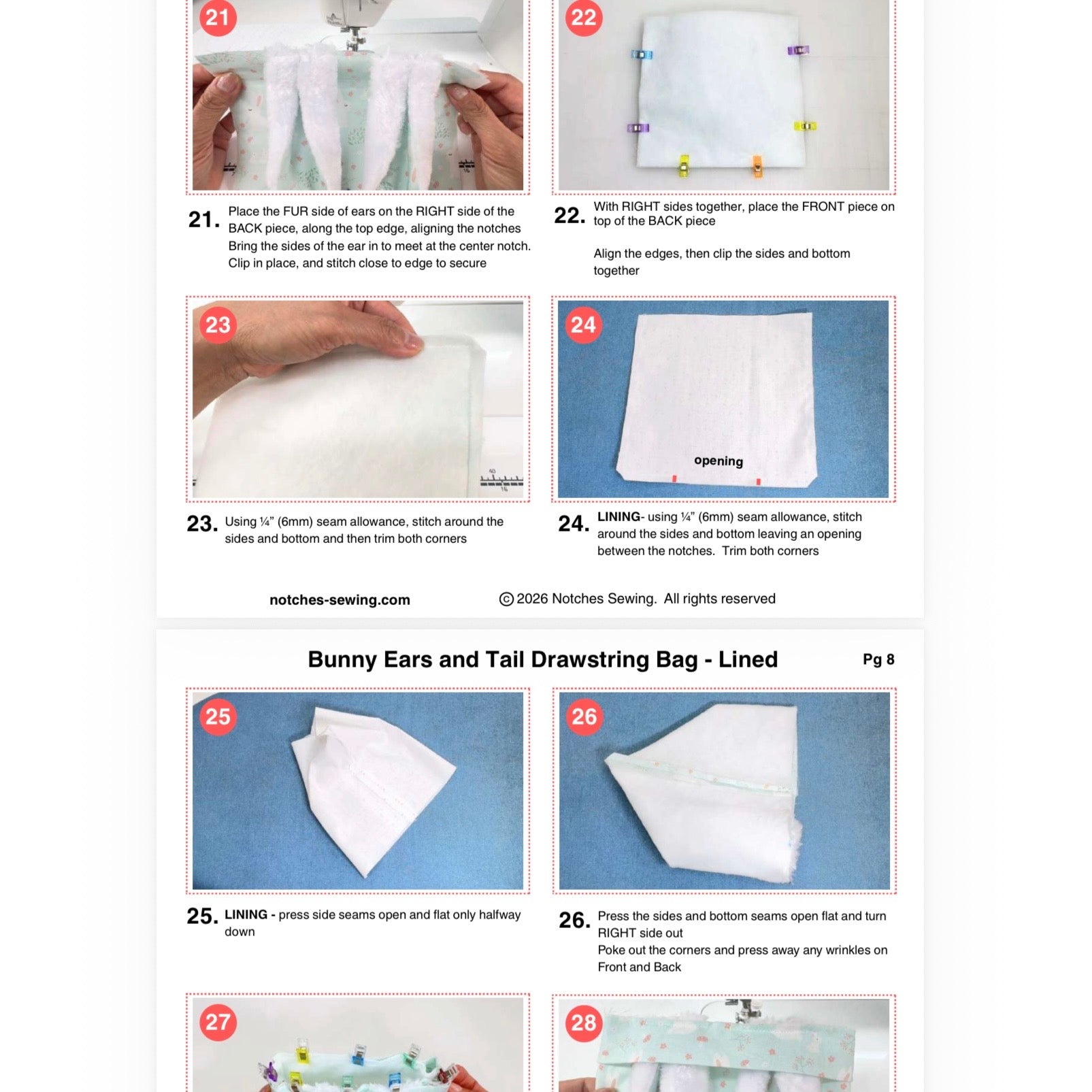 21

22

21. Place the FUR side of ears on the RIGHT side of the BACK piece, along the top edge, aligning the notches Bring the sides of the ear in to meet at the center notch. Clip in place, and stitch close to edge to secure

22. With RIGHT sides together, place the FRONT piece on top of the BACK piece

Align the edges, then clip the sides and bottom together

23

24

opening

23. Using ¼" (6mm) seam allowance, stitch around the sides and bottom and then trim both corners

24. LINING- using ¼" (6mm) seam allowance, stitch around the sides and bottom leaving an opening between the notches. Trim both corners

notches-sewing.com

© 2026 Notches Sewing. All rights reserved

Bunny Ears and Tail Drawstring Bag - Lined

Pg 8

25

26

25. LINING - press side seams open and flat only halfway down

26. Press the sides and bottom seams open flat and turn RIGHT side out
Poke out the corners and press away any wrinkles on Front and Back

27

28