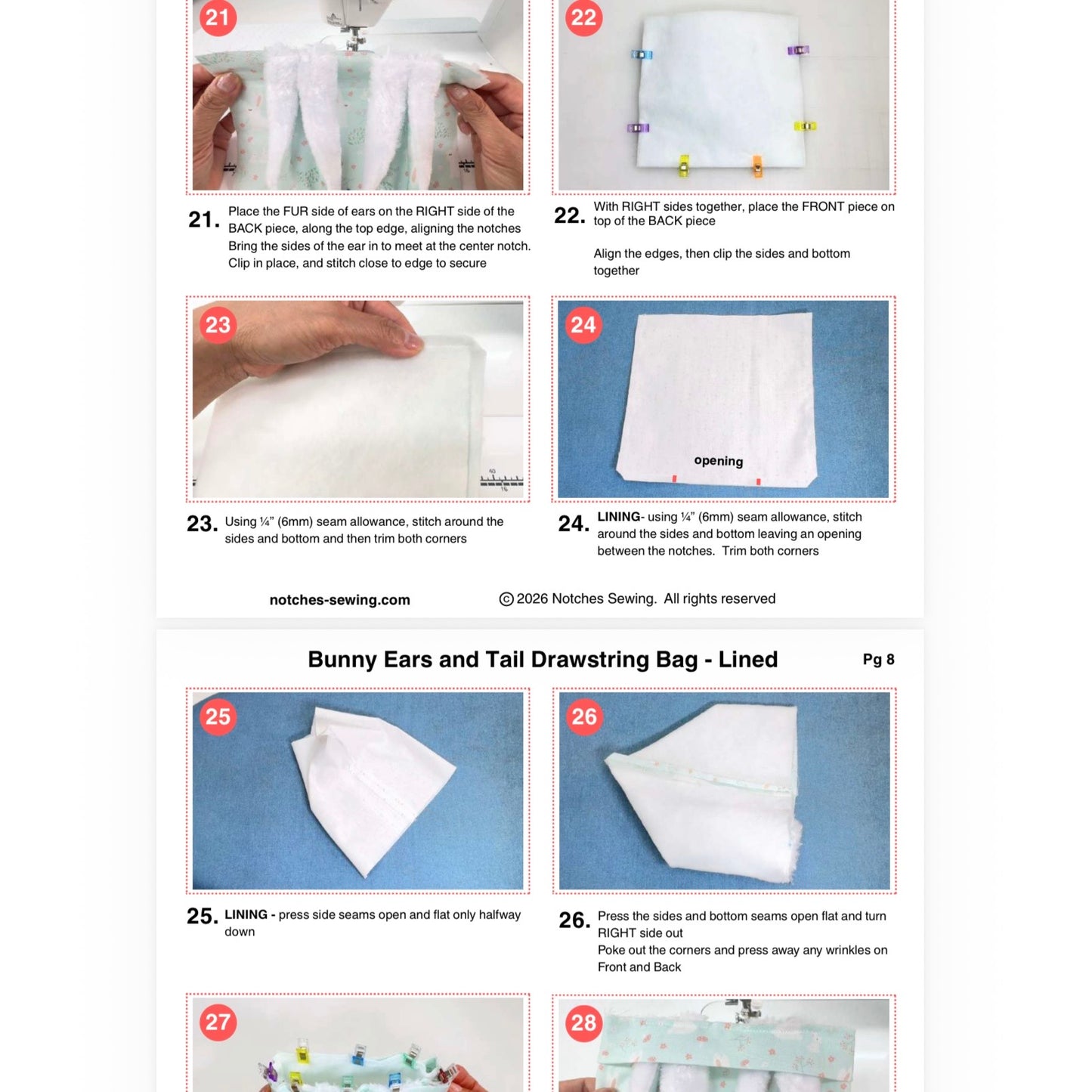 21

22

21. Place the FUR side of ears on the RIGHT side of the BACK piece, along the top edge, aligning the notches Bring the sides of the ear in to meet at the center notch. Clip in place, and stitch close to edge to secure

22. With RIGHT sides together, place the FRONT piece on top of the BACK piece

Align the edges, then clip the sides and bottom together

23

24

opening

23. Using ¼" (6mm) seam allowance, stitch around the sides and bottom and then trim both corners

24. LINING- using ¼" (6mm) seam allowance, stitch around the sides and bottom leaving an opening between the notches. Trim both corners

notches-sewing.com

© 2026 Notches Sewing. All rights reserved

Bunny Ears and Tail Drawstring Bag - Lined

Pg 8

25

26

25. LINING - press side seams open and flat only halfway down

26. Press the sides and bottom seams open flat and turn RIGHT side out
Poke out the corners and press away any wrinkles on Front and Back

27

28